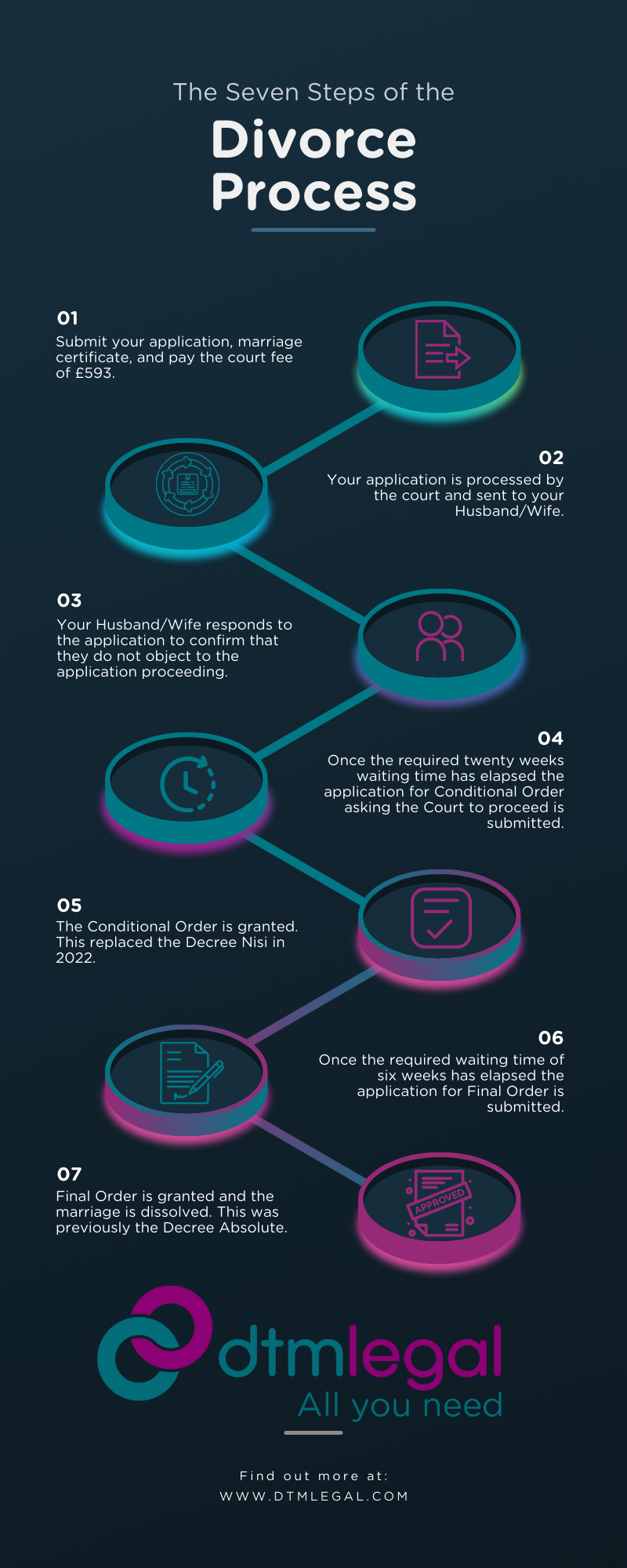 The Seven Steps of the
Divorce Process

01
Submit your application, marriage certificate, and pay the court fee of £593.

02
Your application is processed by the court and sent to your Husband/Wife.

03
Your Husband/Wife responds to the application to confirm that they do not object to the application proceeding.

04
Once the required twenty weeks waiting time has elapsed the application for Conditional Order asking the Court to proceed is submitted.

05
The Conditional Order is granted. This replaced the Decree Nisi in 2022.

06
Once the required waiting time of six weeks has elapsed the application for Final Order is submitted.

07
Final Order is granted and the marriage is dissolved. This was previously the Decree Absolute.

APPROVED

dtmlegal
All you need

Find out more at:
WWW.DTMLEGAL.COM